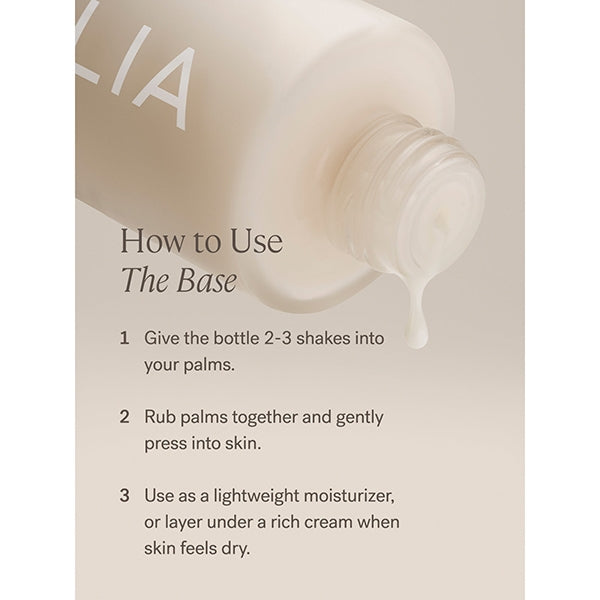 LIA

How to Use
The Base

1 Give the bottle 2-3 shakes into your palms.

2 Rub palms together and gently press into skin.

3 Use as a lightweight moisturizer, or layer under a rich cream when skin feels dry.